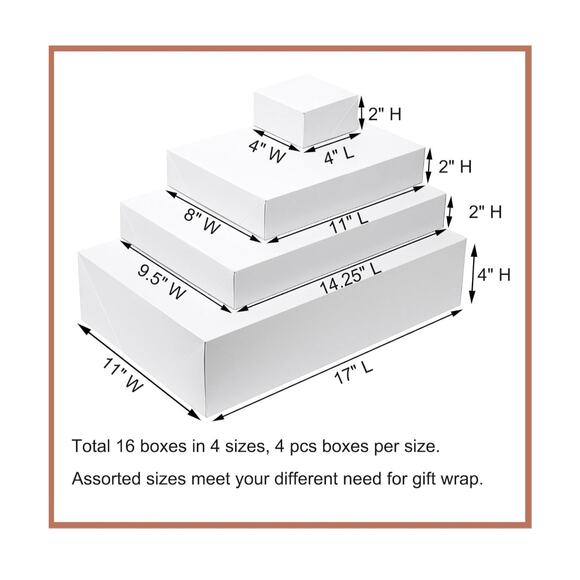 2" H
4" W
4" L
2" H
8" W
11" L
2" H
9.5" W
14.25" L
4" H
11" W
17" L

Total 16 boxes in 4 sizes, 4 pcs boxes per size.

Assorted sizes meet your different need for gift wrap.